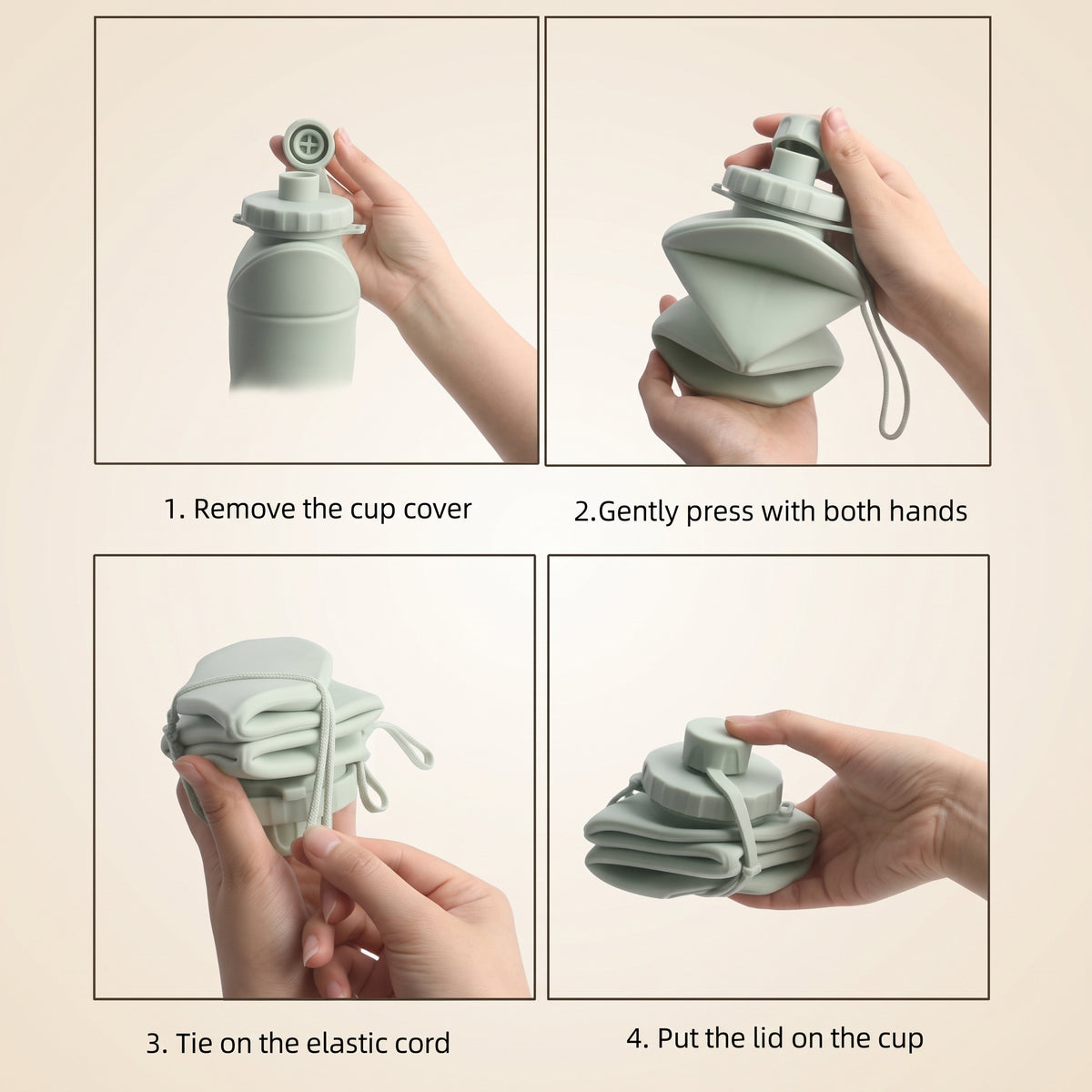 1. Remove the cup cover

2.Gently press with both hands

3. Tie on the elastic cord

4. Put the lid on the cup